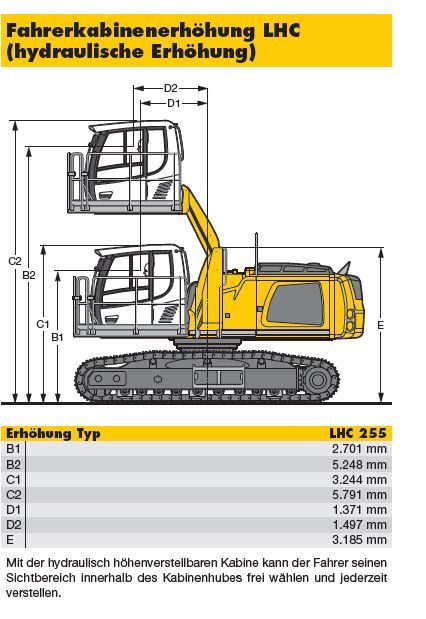 Fahrerkabinenerhöhung LHC (hydraulische Erhöhung)

D2
D1
C2
B2
C1
B1
E

| Erhöhung Typ | LHC 255 |
|---|---|
| B1 | 2.701 mm |
| B2 | 5.248 mm |
| C1 | 3.244 mm |
| C2 | 5.791 mm |
| D1 | 1.371 mm |
| D2 | 1.497 mm |
| E | 3.185 mm |

Mit der hydraulisch höhenverstellbaren Kabine kann der Fahrer seinen Sichtbereich innerhalb des Kabinenhubes frei wählen und jederzeit verstellen.